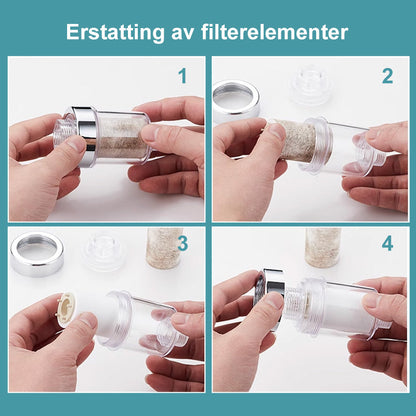 Erstatting av filterelementer

1

2

3

4