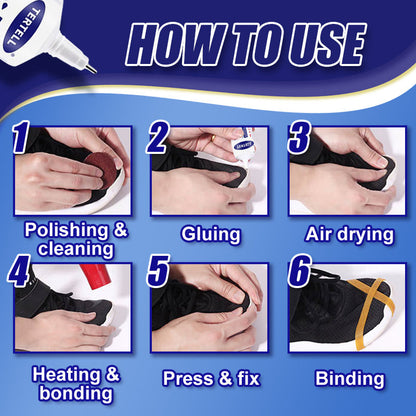 TERTELL

HOW TO USE

1
Polishing & cleaning

2
Gluing

3
Air drying

4
Heating & bonding

5
Press & fix

6
Binding